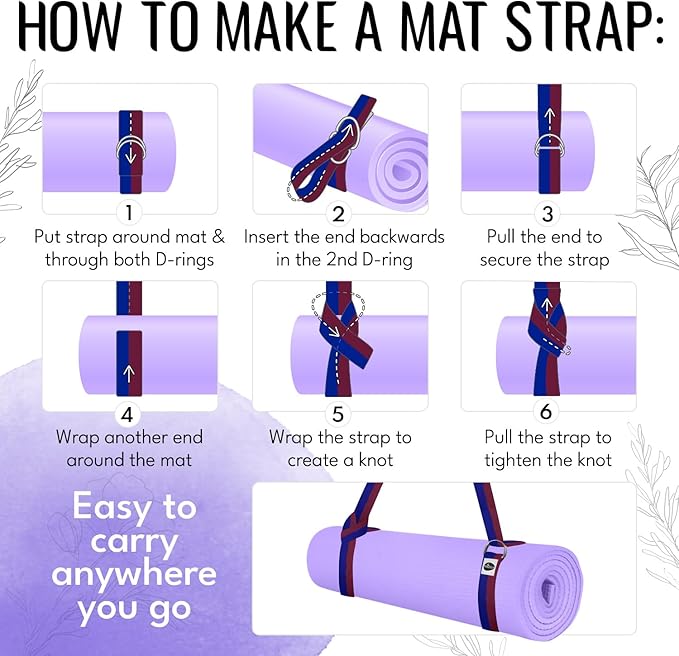 HOW TO MAKE A MAT STRAP:

1
Put strap around mat & through both D-rings

2
Insert the end backwards in the 2nd D-ring

3
Pull the end to secure the strap

4
Wrap another end around the mat

5
Wrap the strap to create a knot

6
Pull the strap to tighten the knot

Easy to carry anywhere you go