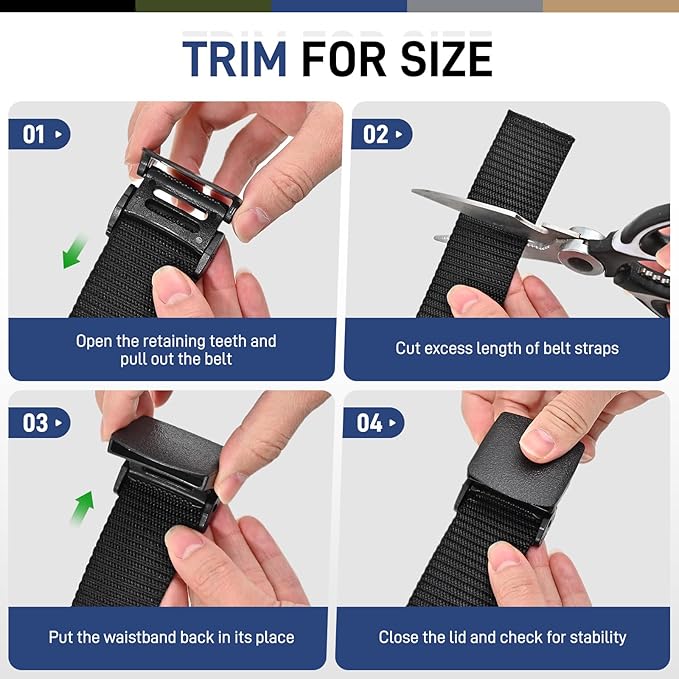 TRIM FOR SIZE

01

Open the retaining teeth and pull out the belt

02

Cut excess length of belt straps

03

Put the waistband back in its place

04

Close the lid and check for stability