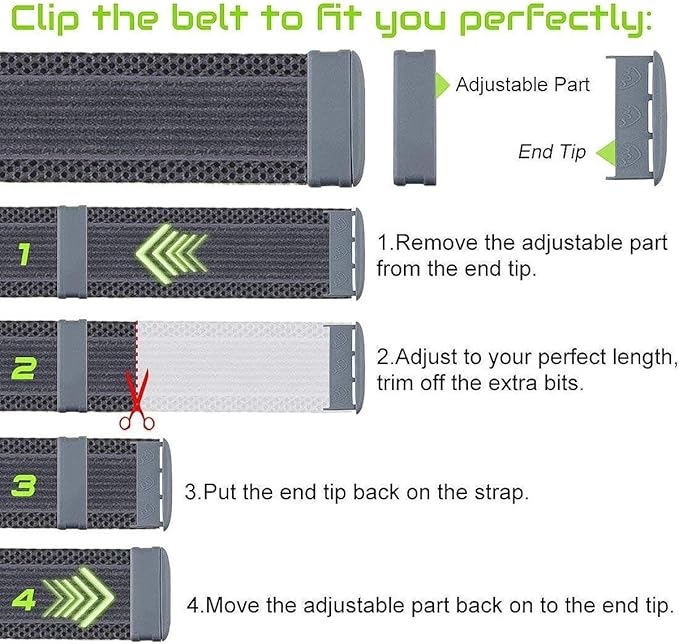 Clip the belt to fit you perfectly:

Adjustable Part

End Tip

1

1.Remove the adjustable part from the end tip.

2

2.Adjust to your perfect length, trim off the extra bits.

3

3.Put the end tip back on the strap.

4

4.Move the adjustable part back on to the end tip.