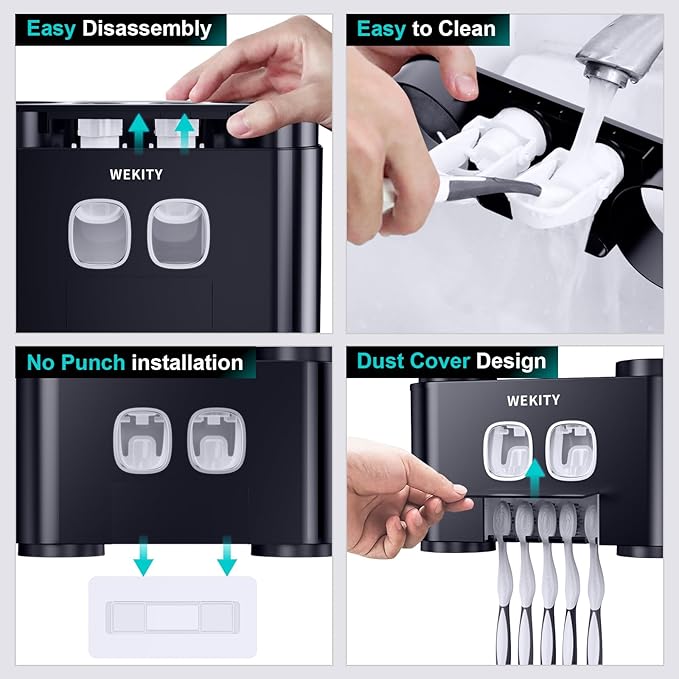 Easy Disassembly

WEKITY

Easy to Clean

No Punch installation

Dust Cover Design

WEKITY