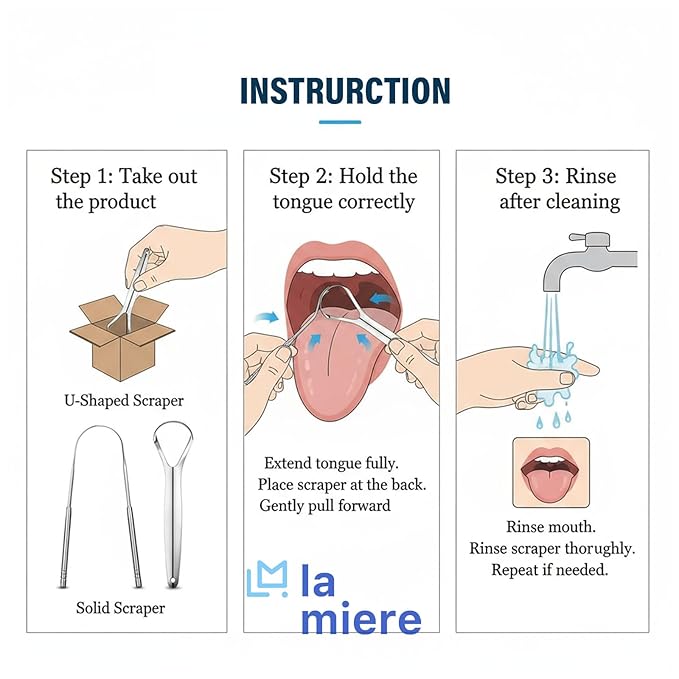 INSTRURCTION

Step 1: Take out the product

U-Shaped Scraper

Solid Scraper

Step 2: Hold the tongue correctly

Extend tongue fully.
Place scraper at the back.
Gently pull forward

la miere

Step 3: Rinse after cleaning

Rinse mouth.
Rinse scraper thorughly.
Repeat if needed.