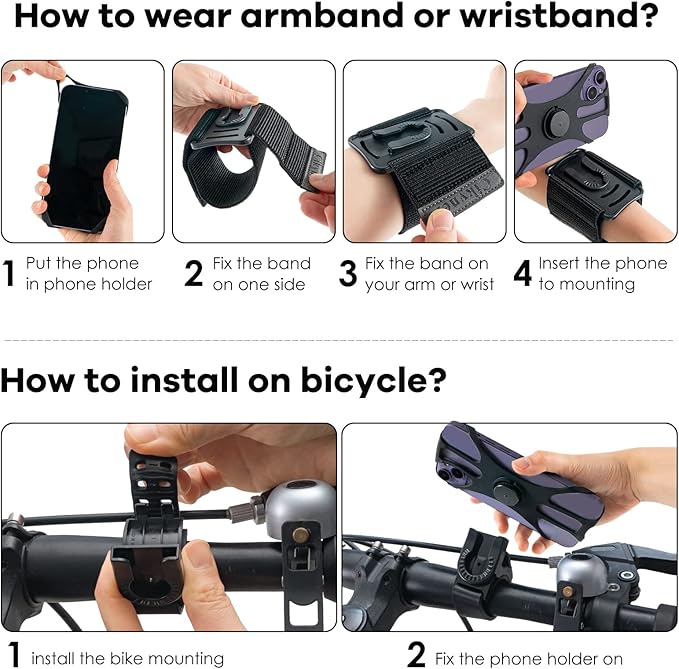 How to wear armband or wristband?

1 Put the phone in phone holder

2 Fix the band on one side

3 Fix the band on your arm or wrist

4 Insert the phone to mounting

How to install on bicycle?

1 install the bike mounting

2 Fix the phone holder on