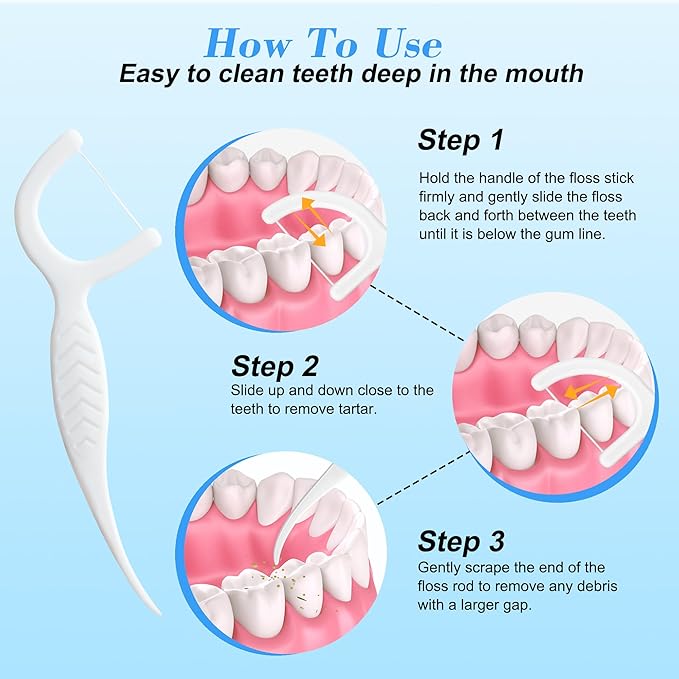 How To Use
Easy to clean teeth deep in the mouth

Step 1
Hold the handle of the floss stick firmly and gently slide the floss back and forth between the teeth until it is below the gum line.

Step 2
Slide up and down close to the teeth to remove tartar.

Step 3
Gently scrape the end of the floss rod to remove any debris with a larger gap.