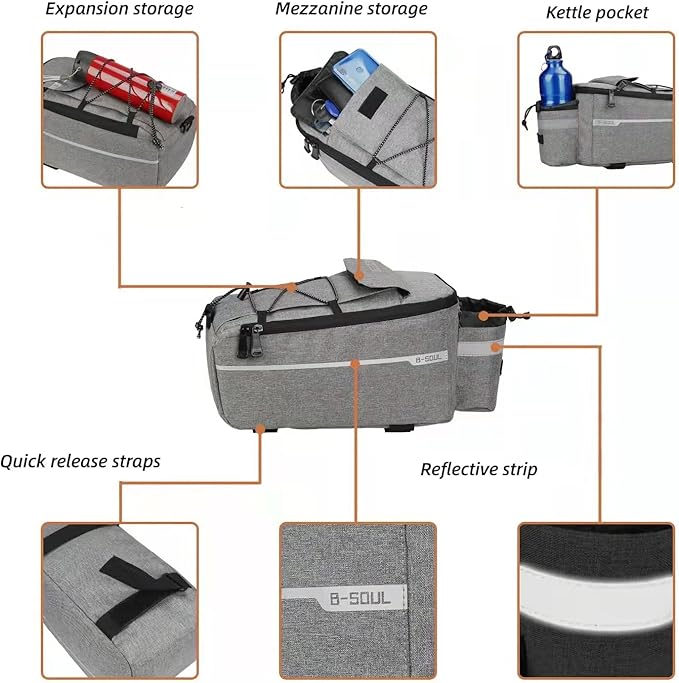 Expansion storage

Mezzanine storage

Kettle pocket

B-SOUL

B-SOUL

Quick release straps

Reflective strip

B-SOUL