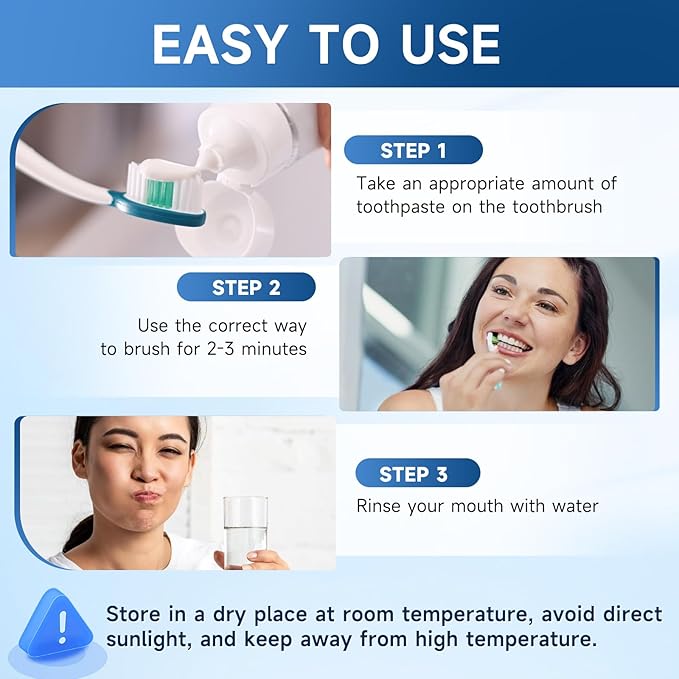 EASY TO USE

STEP 1

Take an appropriate amount of toothpaste on the toothbrush

STEP 2

Use the correct way to brush for 2-3 minutes

STEP 3

Rinse your mouth with water

!

Store in a dry place at room temperature, avoid direct sunlight, and keep away from high temperature.