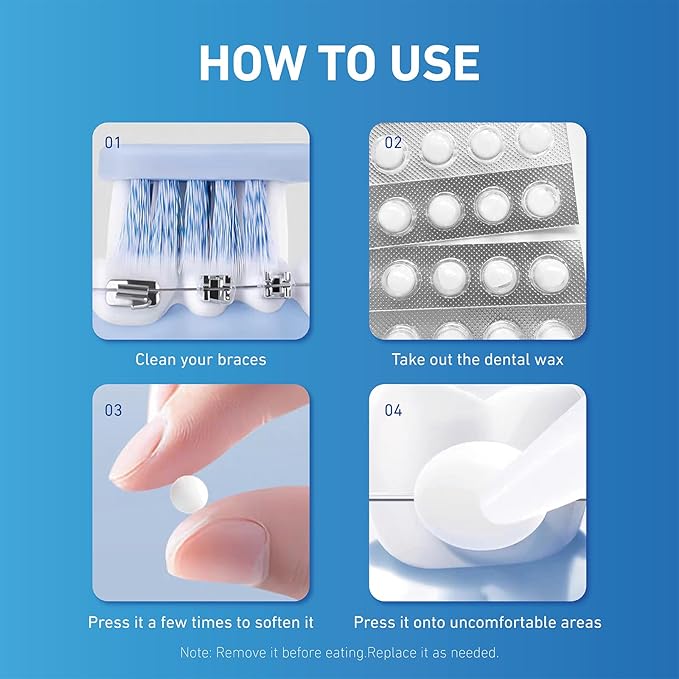 HOW TO USE

01

Clean your braces

02

Take out the dental wax

03

Press it a few times to soften it

04

Press it onto uncomfortable areas

Note: Remove it before eating.Replace it as needed.