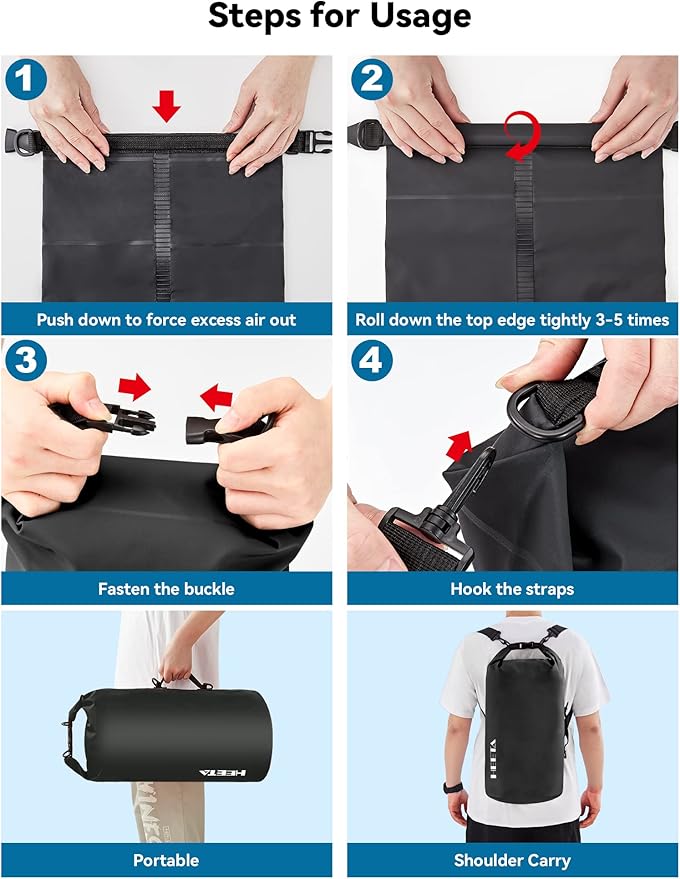 Steps for Usage

1

Push down to force excess air out

2

Roll down the top edge tightly 3-5 times

3

Fasten the buckle

4

Hook the straps

HEETA

Portable

HEETA

Shoulder Carry