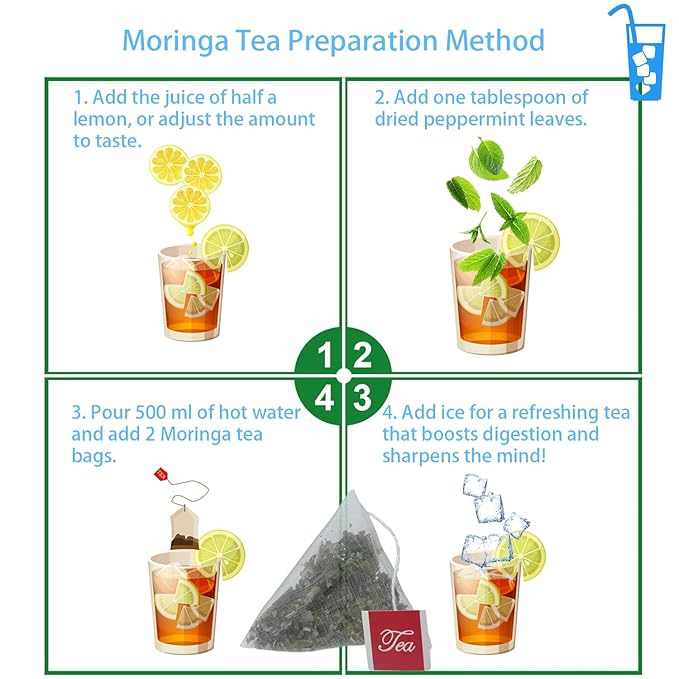 Moringa Tea Preparation Method

1. Add the juice of half a lemon, or adjust the amount to taste.

2. Add one tablespoon of dried peppermint leaves.

1 2
4 3

3. Pour 500 ml of hot water and add 2 Moringa tea bags.

4. Add ice for a refreshing tea that boosts digestion and sharpens the mind!

Tea