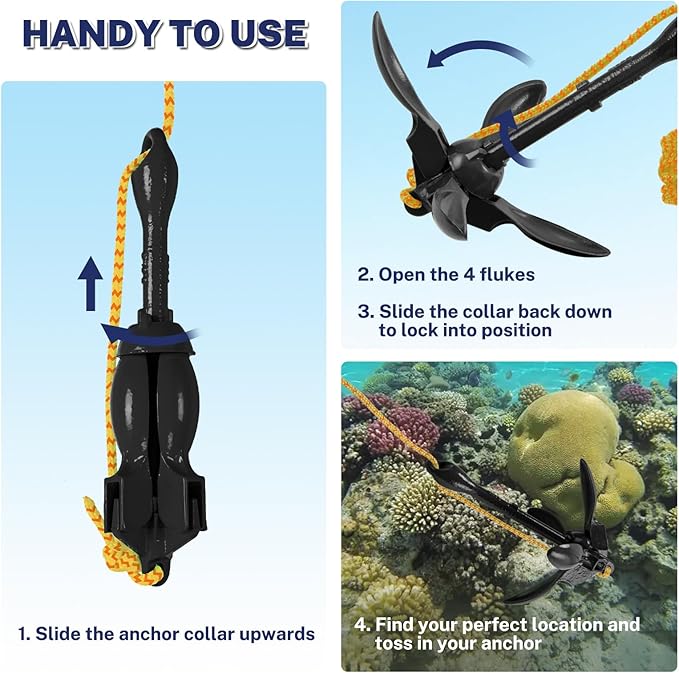 HANDY TO USE

1. Slide the anchor collar upwards

2. Open the 4 flukes

3. Slide the collar back down to lock into position

4. Find your perfect location and toss in your anchor