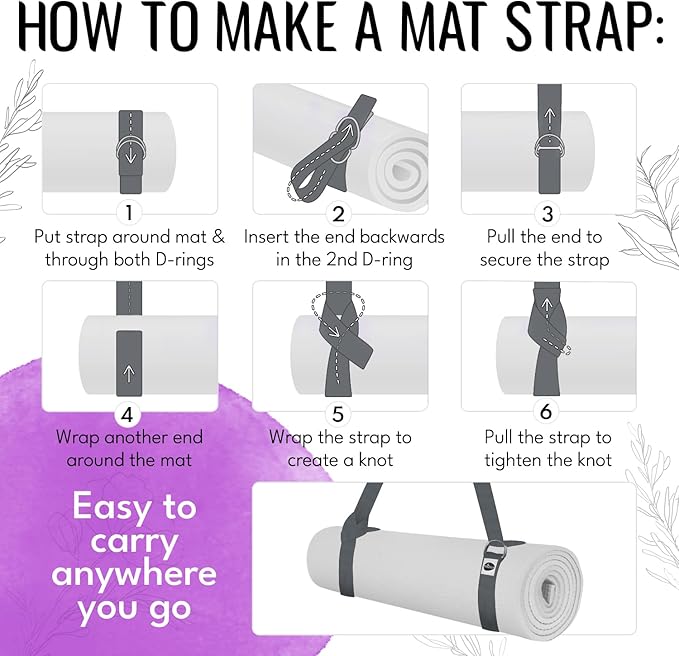 HOW TO MAKE A MAT STRAP:

1
Put strap around mat & through both D-rings

2
Insert the end backwards in the 2nd D-ring

3
Pull the end to secure the strap

4
Wrap another end around the mat

5
Wrap the strap to create a knot

6
Pull the strap to tighten the knot

Easy to carry anywhere you go