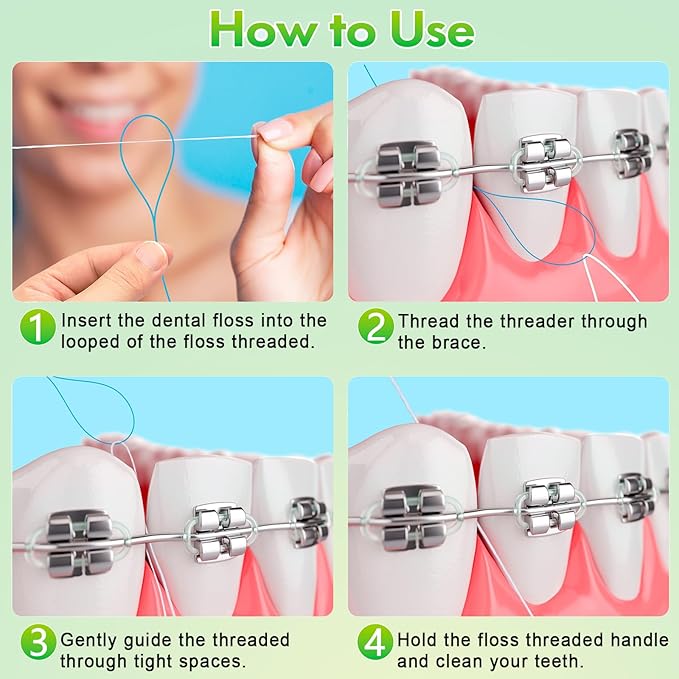 How to Use

1 Insert the dental floss into the looped of the floss threaded.

2 Thread the threader through the brace.

3 Gently guide the threaded through tight spaces.

4 Hold the floss threaded handle and clean your teeth.