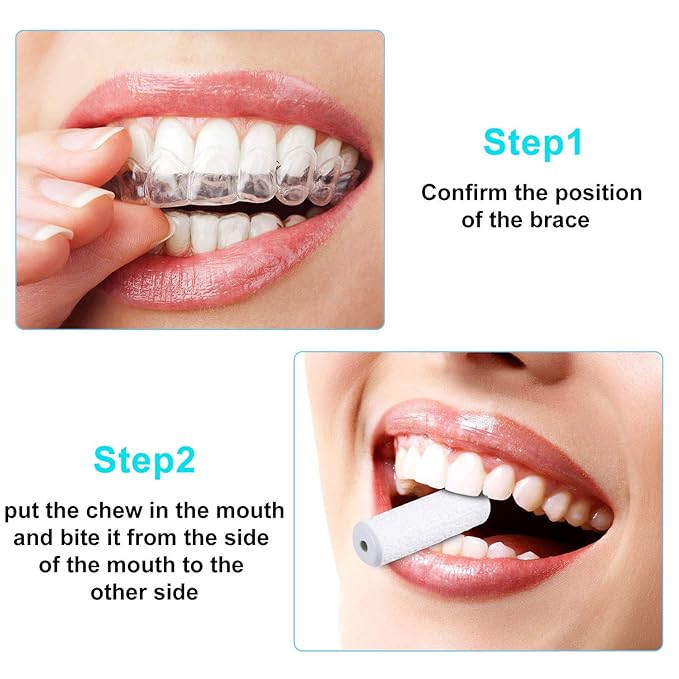 Step1

Confirm the position of the brace

Step2

put the chew in the mouth and bite it from the side of the mouth to the other side