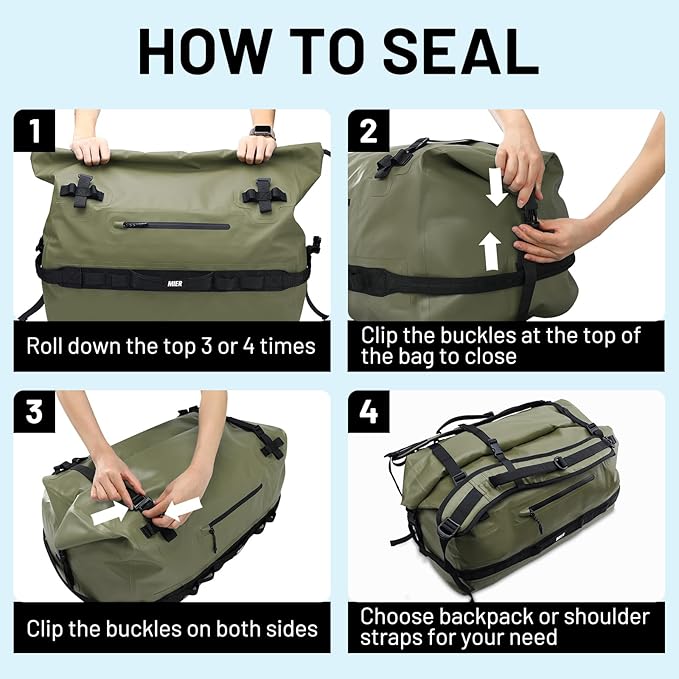 HOW TO SEAL

1

MIER

Roll down the top 3 or 4 times

2

Clip the buckles at the top of the bag to close

3

Clip the buckles on both sides

4

Choose backpack or shoulder straps for your need