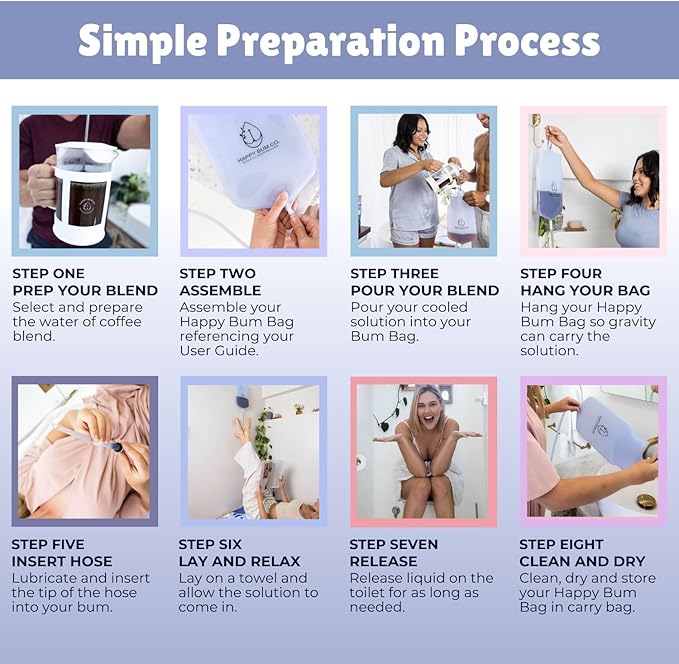 Simple Preparation Process

HAPPY BUM CO.

STEP ONE
PREP YOUR BLEND
Select and prepare the water of coffee blend.

STEP TWO
ASSEMBLE
Assemble your Happy Bum Bag referencing your User Guide.

STEP THREE
POUR YOUR BLEND
Pour your cooled solution into your Bum Bag.

STEP FOUR
HANG YOUR BAG
Hang your Happy Bum Bag so gravity can carry the solution.

STEP FIVE
INSERT HOSE
Lubricate and insert the tip of the hose into your bum.

STEP SIX
LAY AND RELAX
Lay on a towel and allow the solution to come in.

STEP SEVEN
RELEASE
Release liquid on the toilet for as long as needed.

STEP EIGHT
CLEAN AND DRY
Clean, dry and store your Happy Bum Bag in carry bag.