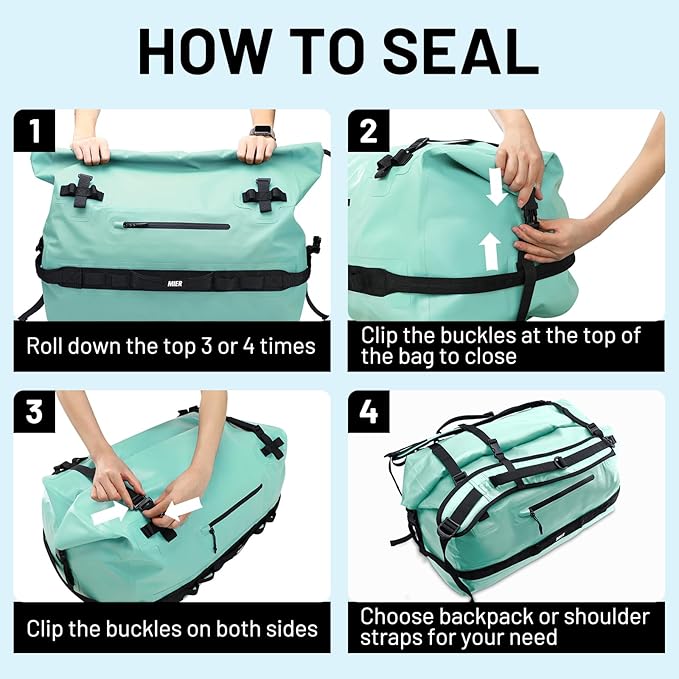 HOW TO SEAL

1

MIER

Roll down the top 3 or 4 times

2

Clip the buckles at the top of the bag to close

3

Clip the buckles on both sides

4

Choose backpack or shoulder straps for your need