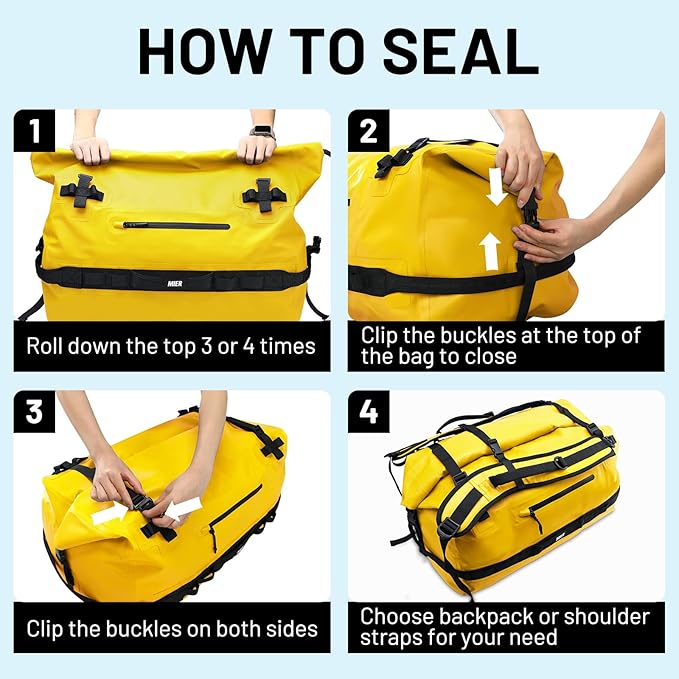 HOW TO SEAL

1

MIER

Roll down the top 3 or 4 times

2

Clip the buckles at the top of the bag to close

3

Clip the buckles on both sides

4

Choose backpack or shoulder straps for your need