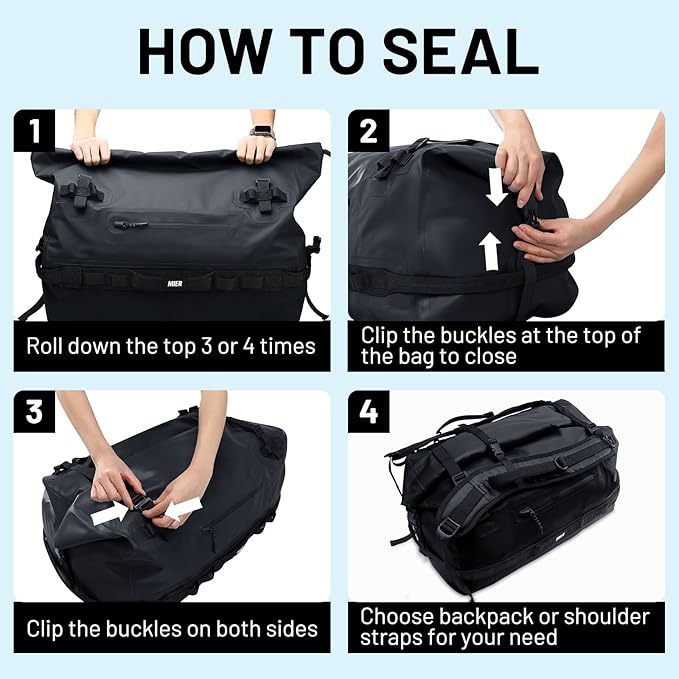 HOW TO SEAL

1

MIER

Roll down the top 3 or 4 times

2

Clip the buckles at the top of the bag to close

3

Clip the buckles on both sides

4

Choose backpack or shoulder straps for your need