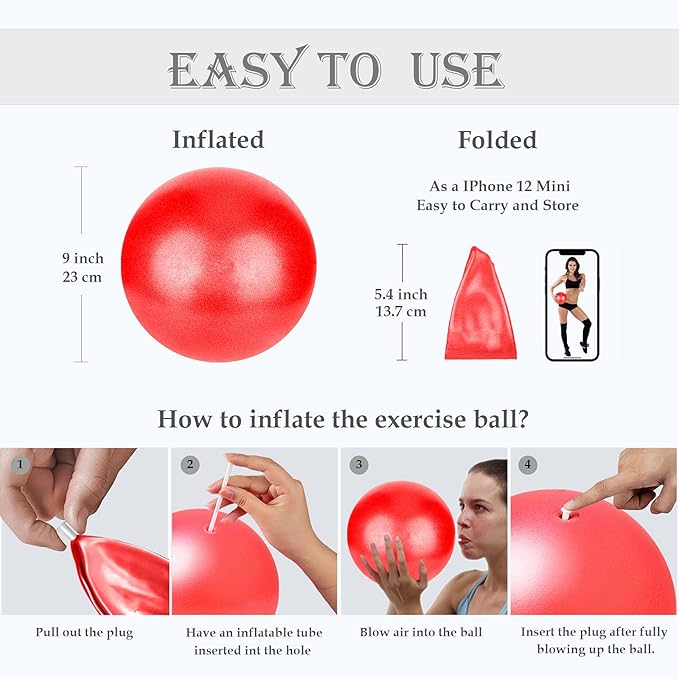 EASY TO USE

Inflated

9 inch
23 cm

Folded

As a IPhone 12 Mini
Easy to Carry and Store

5.4 inch
13.7 cm

How to inflate the exercise ball?

1

Pull out the plug

2

Have an inflatable tube inserted int the hole

3

Blow air into the ball

4

Insert the plug after fully blowing up the ball.