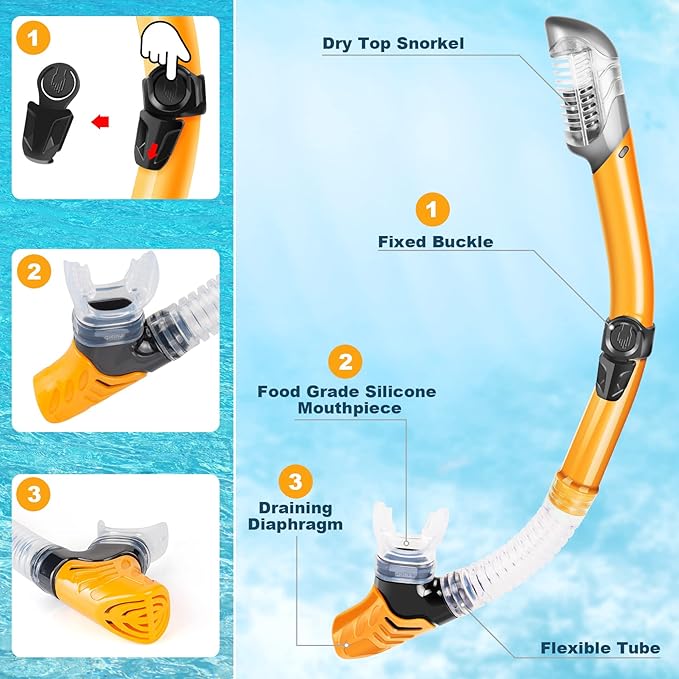 1

2

3

Dry Top Snorkel

1

Fixed Buckle

2

Food Grade Silicone Mouthpiece

3

Draining Diaphragm

Flexible Tube