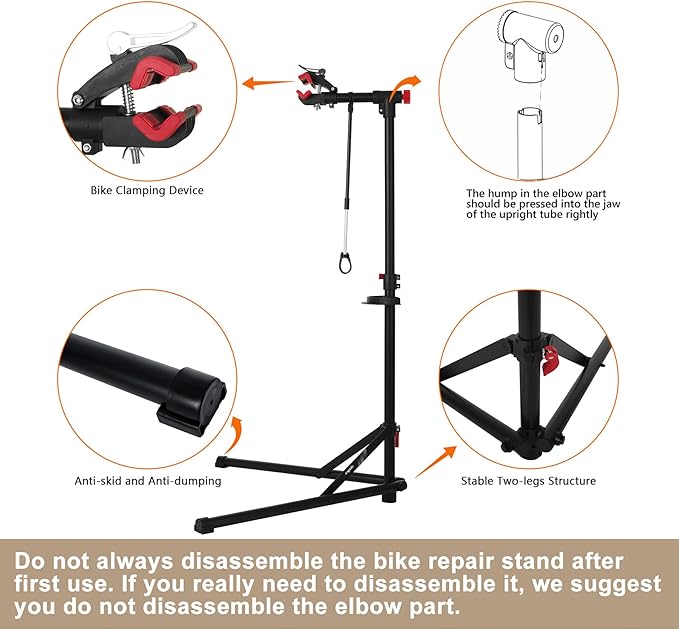 Bike Clamping Device

The hump in the elbow part should be pressed into the jaw of the upright tube rightly

Anti-skid and Anti-dumping

Stable Two-legs Structure

Do not always disassemble the bike repair stand after first use. If you really need to disassemble it, we suggest you do not disassemble the elbow part.