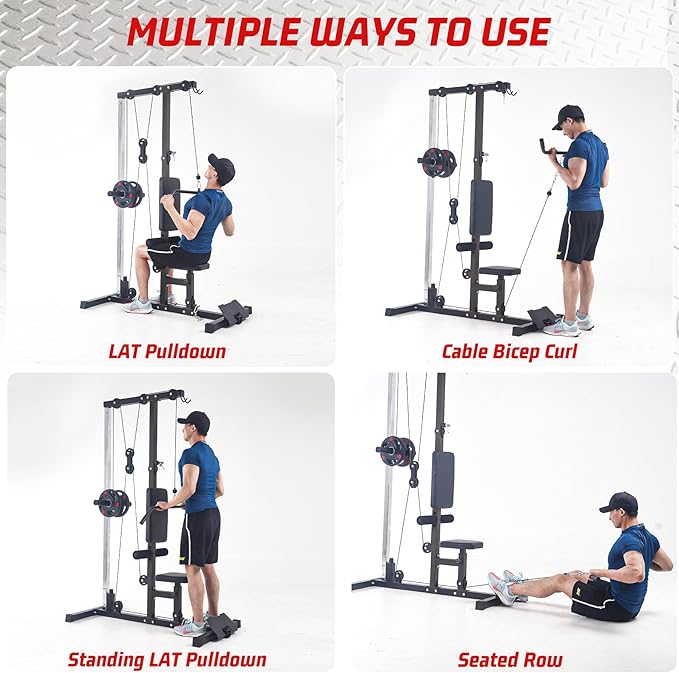 MULTIPLE WAYS TO USE

LAT Pulldown

Cable Bicep Curl

Standing LAT Pulldown

Seated Row