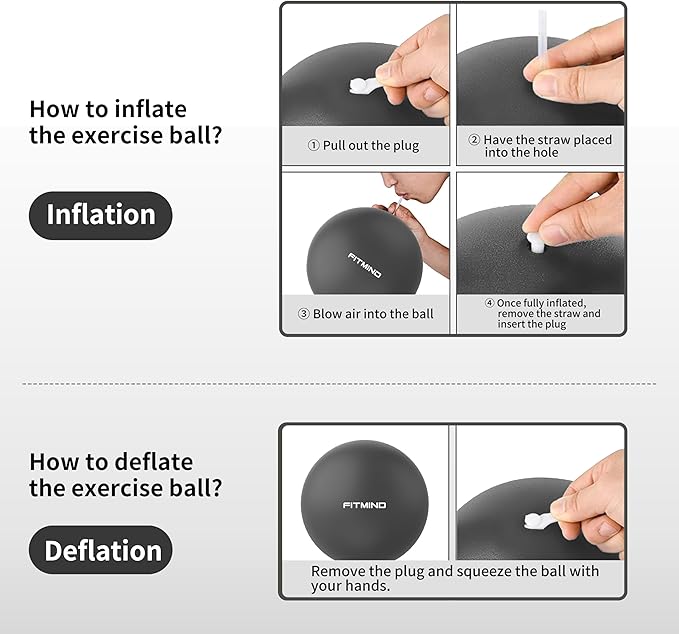 How to inflate the exercise ball?

Inflation

① Pull out the plug

② Have the straw placed into the hole

FITMIND

③ Blow air into the ball

④ Once fully inflated, remove the straw and insert the plug

How to deflate the exercise ball?

Deflation

FITMIND

Remove the plug and squeeze the ball with your hands.