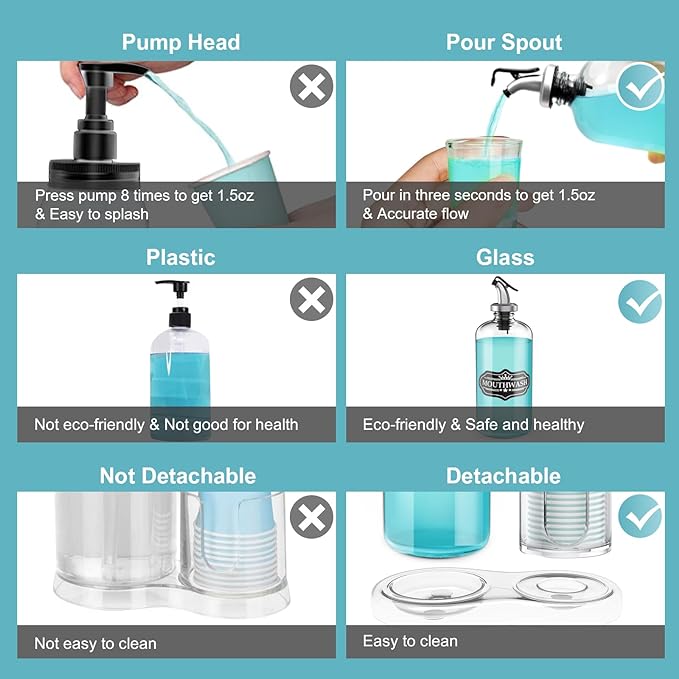 Pump Head

Press pump 8 times to get 1.5oz & Easy to splash

Pour Spout

Pour in three seconds to get 1.5oz & Accurate flow

Plastic

Not eco-friendly & Not good for health

Glass

MOUTHWASH

Eco-friendly & Safe and healthy

Not Detachable

Not easy to clean

Detachable

Easy to clean