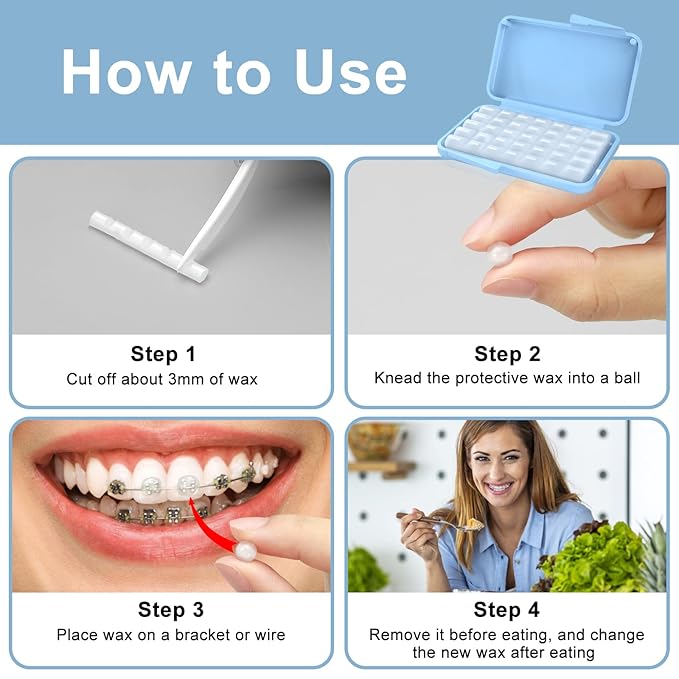 How to Use

Step 1
Cut off about 3mm of wax

Step 2
Knead the protective wax into a ball

Step 3
Place wax on a bracket or wire

Step 4
Remove it before eating, and change the new wax after eating