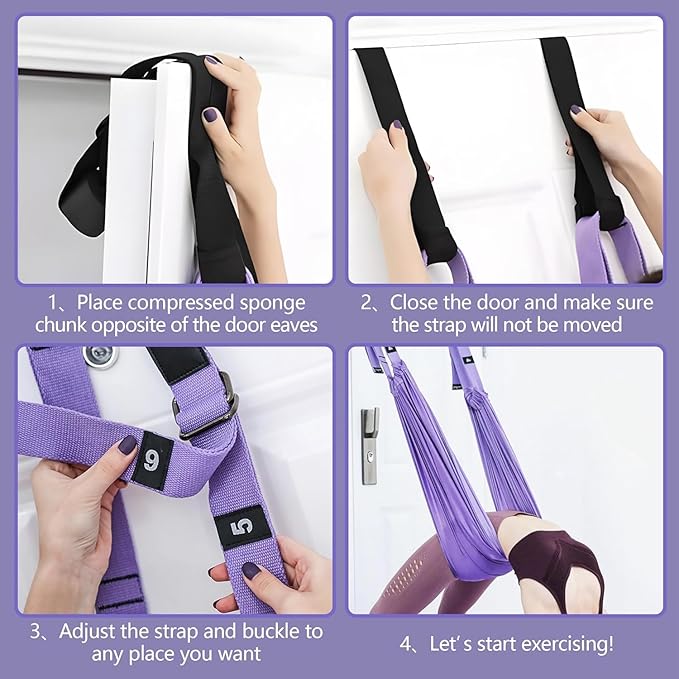 1、Place compressed sponge chunk opposite of the door eaves

2、Close the door and make sure the strap will not be moved

9

5

3、Adjust the strap and buckle to any place you want

4、Let's start exercising!