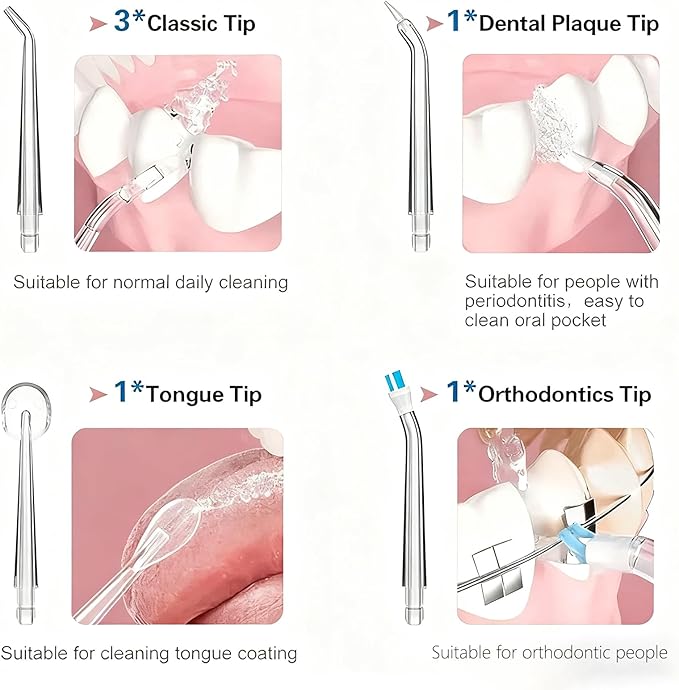 3*Classic Tip

Suitable for normal daily cleaning

1*Dental Plaque Tip

Suitable for people with periodontitis, easy to clean oral pocket

1*Tongue Tip

Suitable for cleaning tongue coating

1*Orthodontics Tip

Suitable for orthodontic people