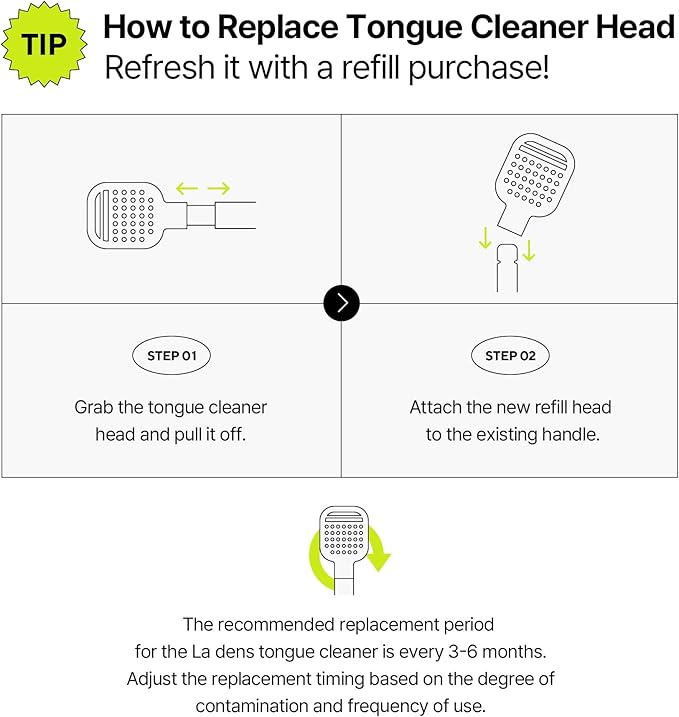 TIP

How to Replace Tongue Cleaner Head
Refresh it with a refill purchase!

STEP 01

Grab the tongue cleaner head and pull it off.

STEP 02

Attach the new refill head to the existing handle.

The recommended replacement period for the La dens tongue cleaner is every 3-6 months. Adjust the replacement timing based on the degree of contamination and frequency of use.