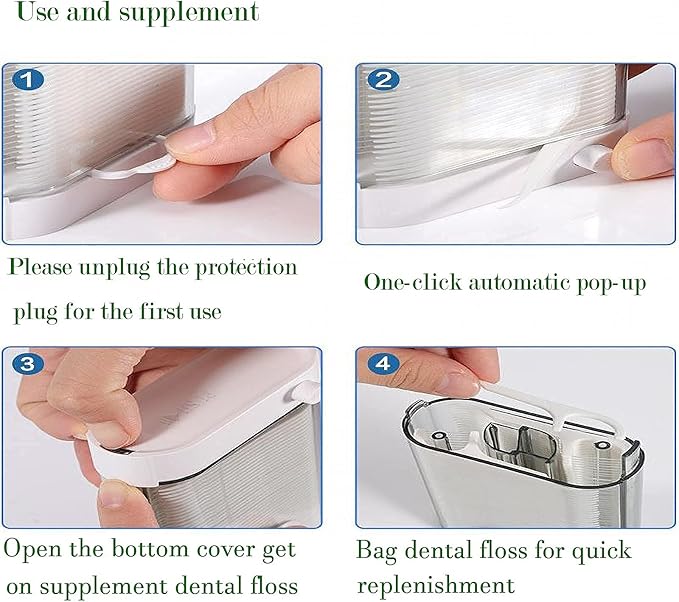 Use and supplement

1

Please unplug the protection plug for the first use

2

One-click automatic pop-up

3

Open the bottom cover get on supplement dental floss

4

Bag dental floss for quick replenishment