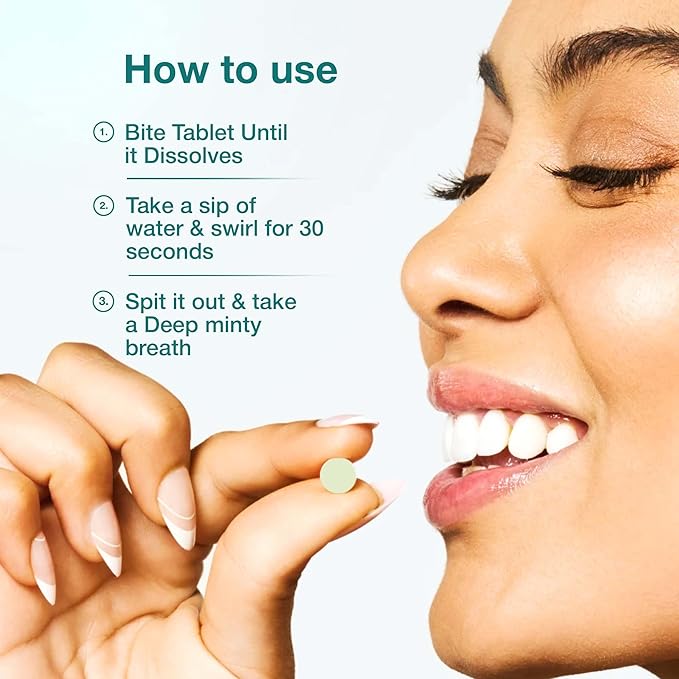 How to use

1. Bite Tablet Until it Dissolves

2. Take a sip of water & swirl for 30 seconds

3. Spit it out & take a Deep minty breath