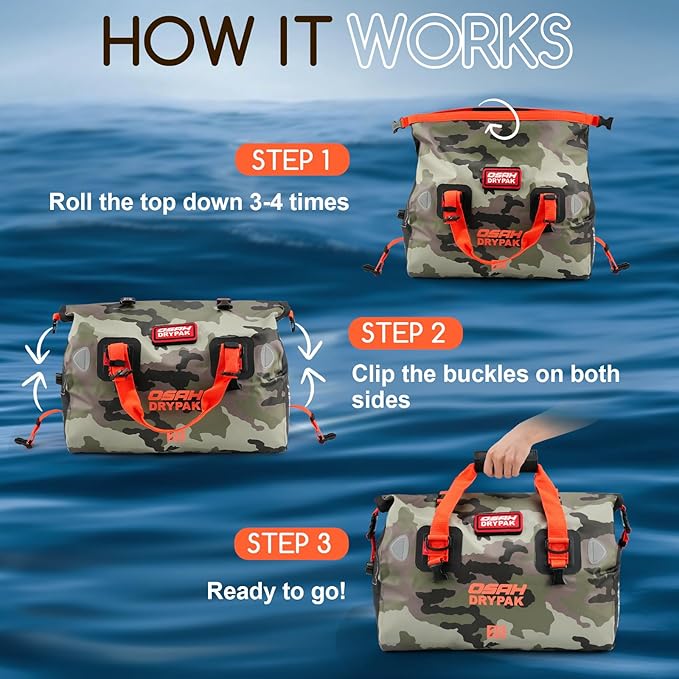 HOW IT WORKS

STEP 1

Roll the top down 3-4 times

OSAH DRYPAK

OSAH DRYPAK

OSAH DRYPAK

OSAH DRYPAK

STEP 2

Clip the buckles on both sides

STEP 3

Ready to go!

OSAH DRYPAK

OSAH DRYPAK