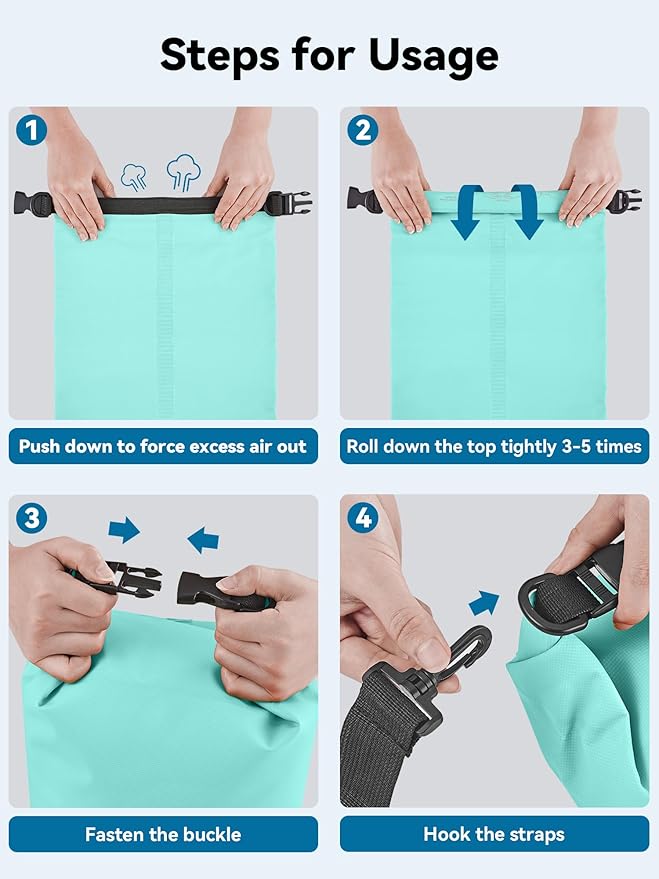 Steps for Usage

1

Push down to force excess air out

2

Roll down the top tightly 3-5 times

3

Fasten the buckle

4

Hook the straps