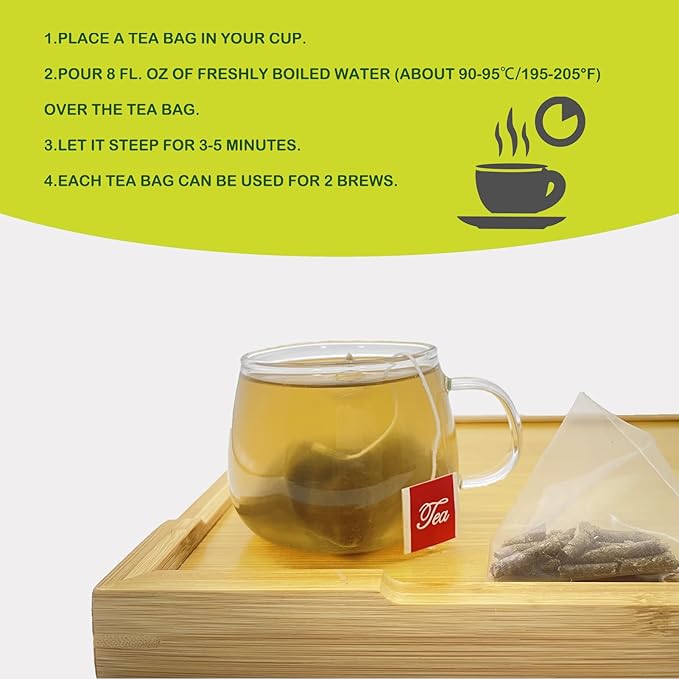 1.PLACE A TEA BAG IN YOUR CUP.

2.POUR 8 FL. OZ OF FRESHLY BOILED WATER (ABOUT 90-95℃/195-205°F) OVER THE TEA BAG.

3.LET IT STEEP FOR 3-5 MINUTES.

4.EACH TEA BAG CAN BE USED FOR 2 BREWS.

Tea