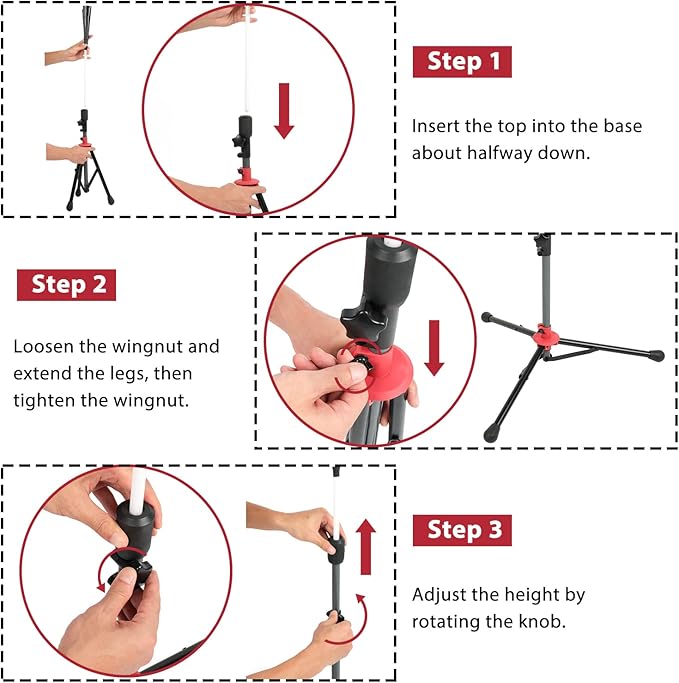 Step 1

Insert the top into the base about halfway down.

Step 2

Loosen the wingnut and extend the legs, then tighten the wingnut.

Step 3

Adjust the height by rotating the knob.