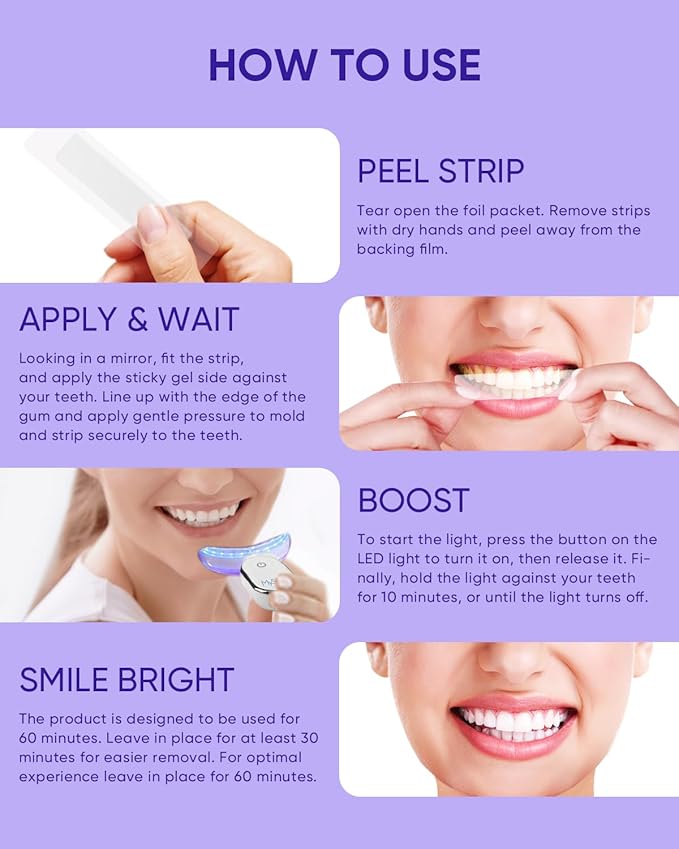 HOW TO USE

PEEL STRIP

Tear open the foil packet. Remove strips with dry hands and peel away from the backing film.

APPLY & WAIT

Looking in a mirror, fit the strip, and apply the sticky gel side against your teeth. Line up with the edge of the gum and apply gentle pressure to mold and strip securely to the teeth.

BOOST

To start the light, press the button on the LED light to turn it on, then release it. Finally, hold the light against your teeth for 10 minutes, or until the light turns off.

SMILE BRIGHT

The product is designed to be used for 60 minutes. Leave in place for at least 30 minutes for easier removal. For optimal experience leave in place for 60 minutes.