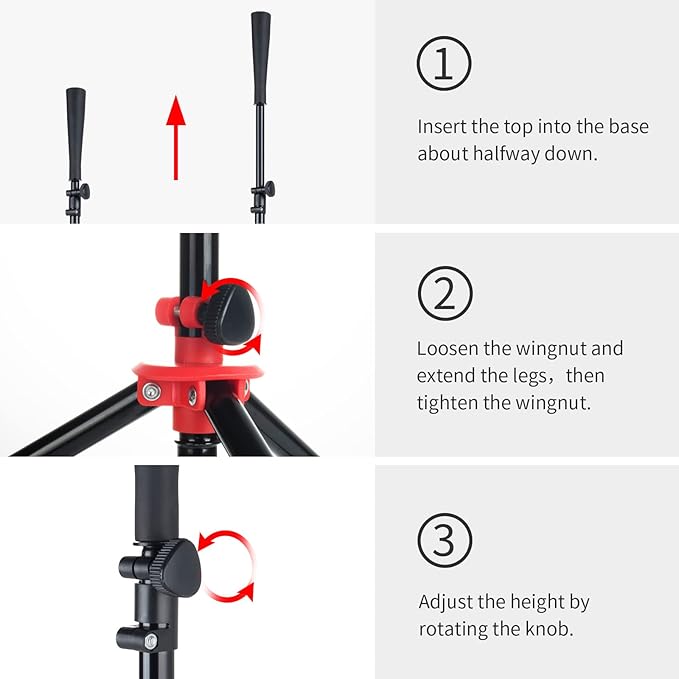 ①

Insert the top into the base about halfway down.

②

Loosen the wingnut and extend the legs，then tighten the wingnut.

③

Adjust the height by rotating the knob.