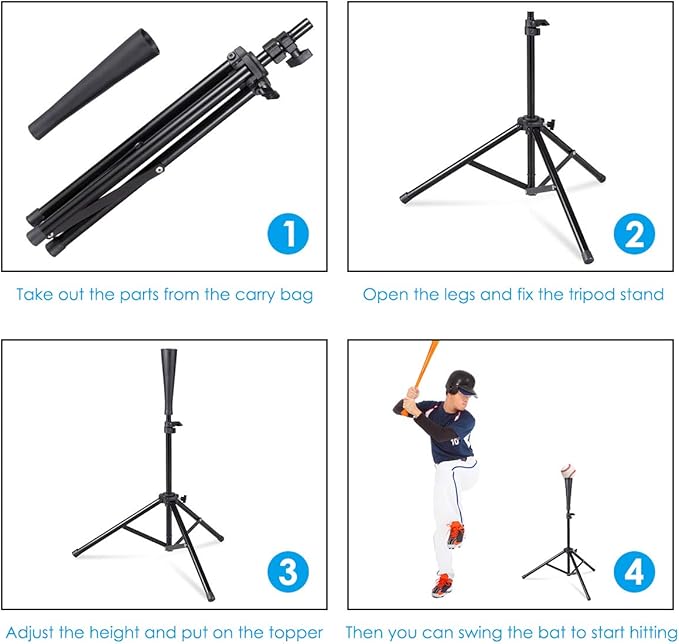 1

Take out the parts from the carry bag

2

Open the legs and fix the tripod stand

3

Adjust the height and put on the topper

10

4

Then you can swing the bat to start hitting