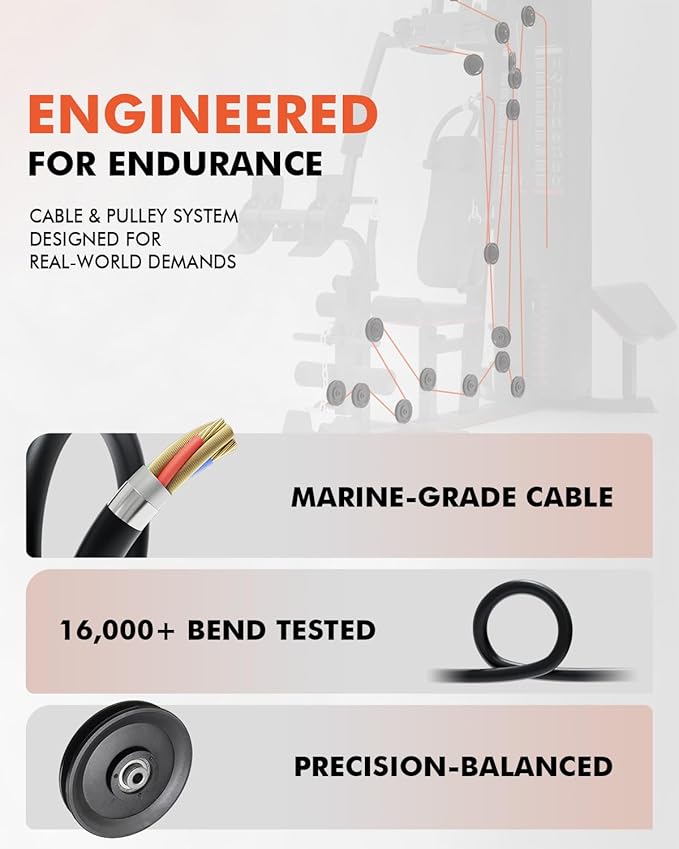 ENGINEERED
FOR ENDURANCE

CABLE & PULLEY SYSTEM DESIGNED FOR REAL-WORLD DEMANDS

MARINE-GRADE CABLE

16,000+ BEND TESTED

PRECISION-BALANCED