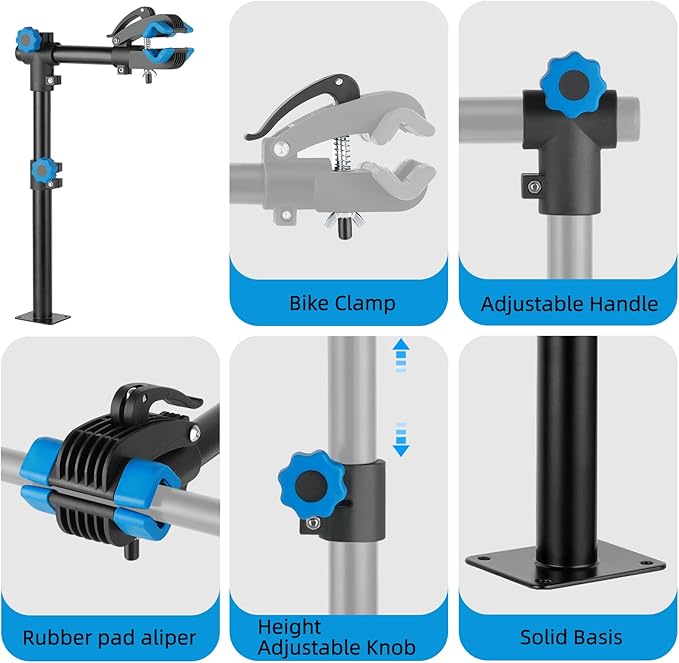 Bike Clamp

Adjustable Handle

Rubber pad aliper

Height Adjustable Knob

Solid Basis