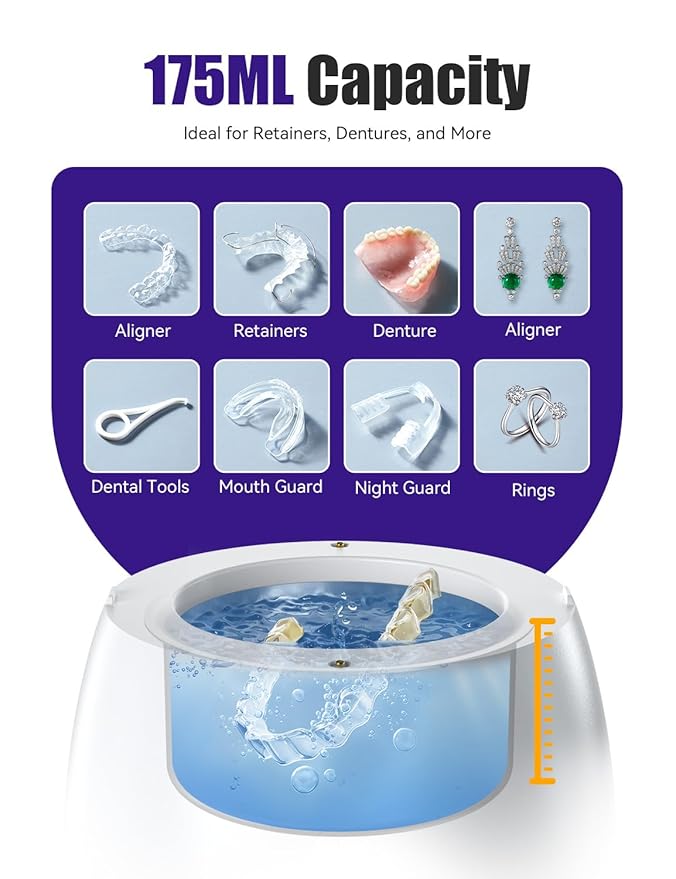 175ML Capacity

Ideal for Retainers, Dentures, and More

Aligner
Retainers
Denture
Aligner
Dental Tools
Mouth Guard
Night Guard
Rings