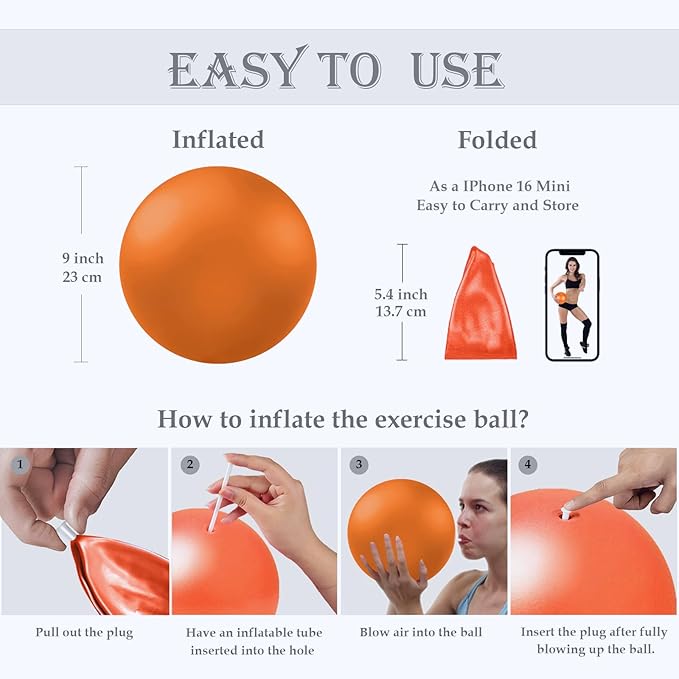 EASY TO USE

Inflated

9 inch
23 cm

Folded

As a IPhone 16 Mini
Easy to Carry and Store

5.4 inch
13.7 cm

How to inflate the exercise ball?

1

Pull out the plug

2

Have an inflatable tube inserted into the hole

3

Blow air into the ball

4

Insert the plug after fully blowing up the ball.