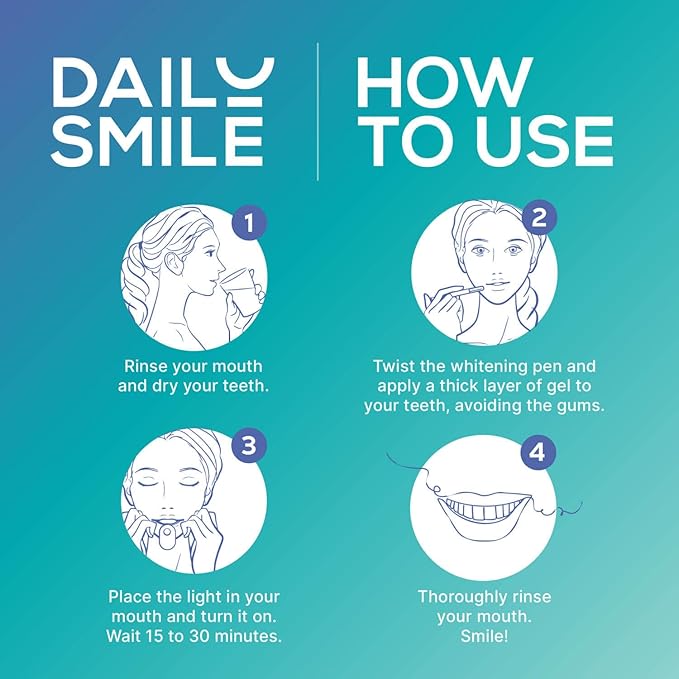 DAILY SMILE

HOW TO USE

1

Rinse your mouth and dry your teeth.

2

Twist the whitening pen and apply a thick layer of gel to your teeth, avoiding the gums.

3

Place the light in your mouth and turn it on. Wait 15 to 30 minutes.

4

Thoroughly rinse your mouth. Smile!