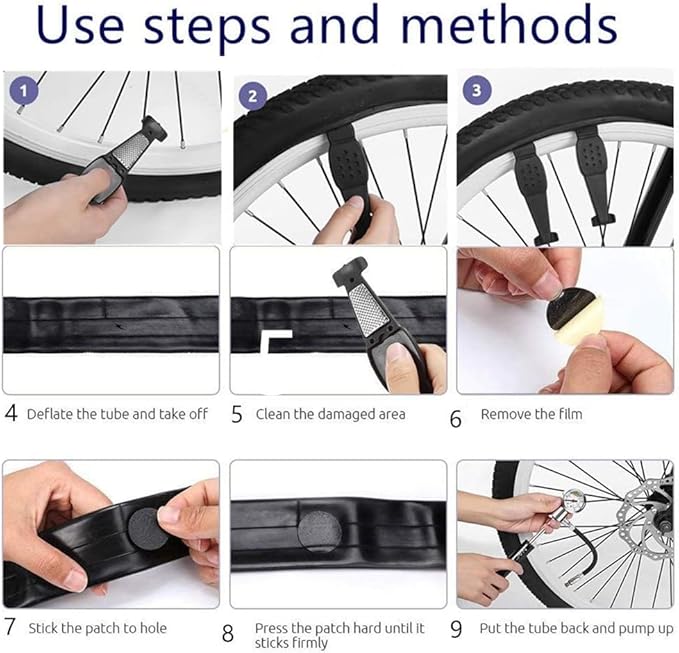 Use steps and methods

1

2

3

4 Deflate the tube and take off

5 Clean the damaged area

6 Remove the film

7 Stick the patch to hole

8 Press the patch hard until it sticks firmly

9 Put the tube back and pump up