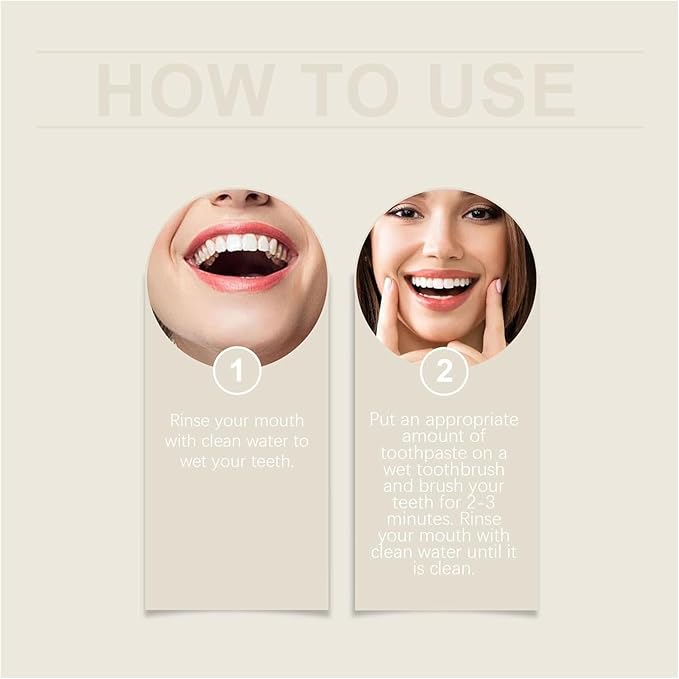 HOW TO USE

1

Rinse your mouth with clean water to wet your teeth.

2

Put an appropriate amount of toothpaste on a wet toothbrush and brush your teeth for 2-3 minutes. Rinse your mouth with clean water until it is clean.