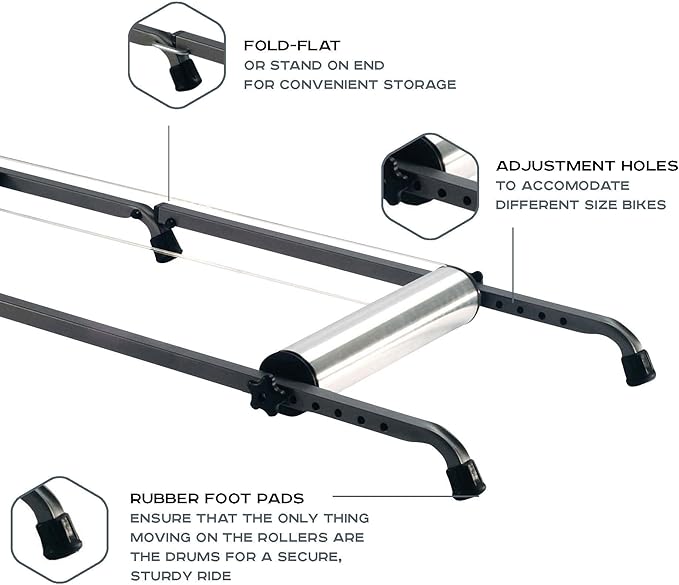 FOLD-FLAT
OR STAND ON END
FOR CONVENIENT STORAGE

ADJUSTMENT HOLES
TO ACCOMODATE
DIFFERENT SIZE BIKES

RUBBER FOOT PADS
ENSURE THAT THE ONLY THING MOVING ON THE ROLLERS ARE THE DRUMS FOR A SECURE, STURDY RIDE