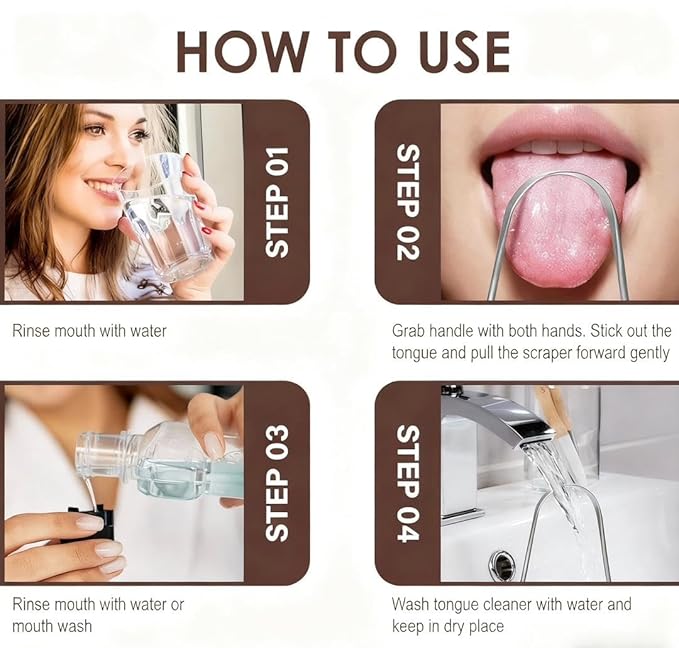 HOW TO USE

STEP 01

Rinse mouth with water

STEP 02

Grab handle with both hands. Stick out the tongue and pull the scraper forward gently

STEP 03

Rinse mouth with water or mouth wash

STEP 04

Wash tongue cleaner with water and keep in dry place