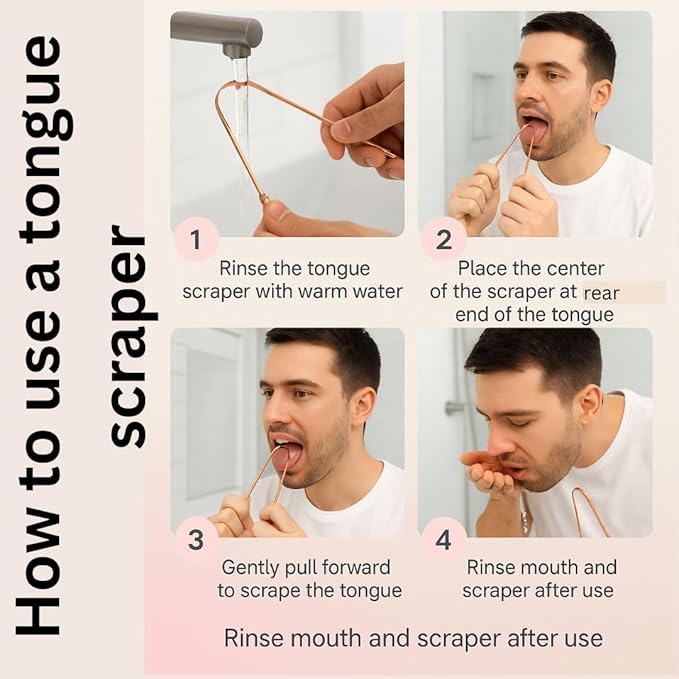 How to use a tongue scraper

1
Rinse the tongue scraper with warm water

2
Place the center of the scraper at rear end of the tongue

3
Gently pull forward to scrape the tongue

4
Rinse mouth and scraper after use

Rinse mouth and scraper after use